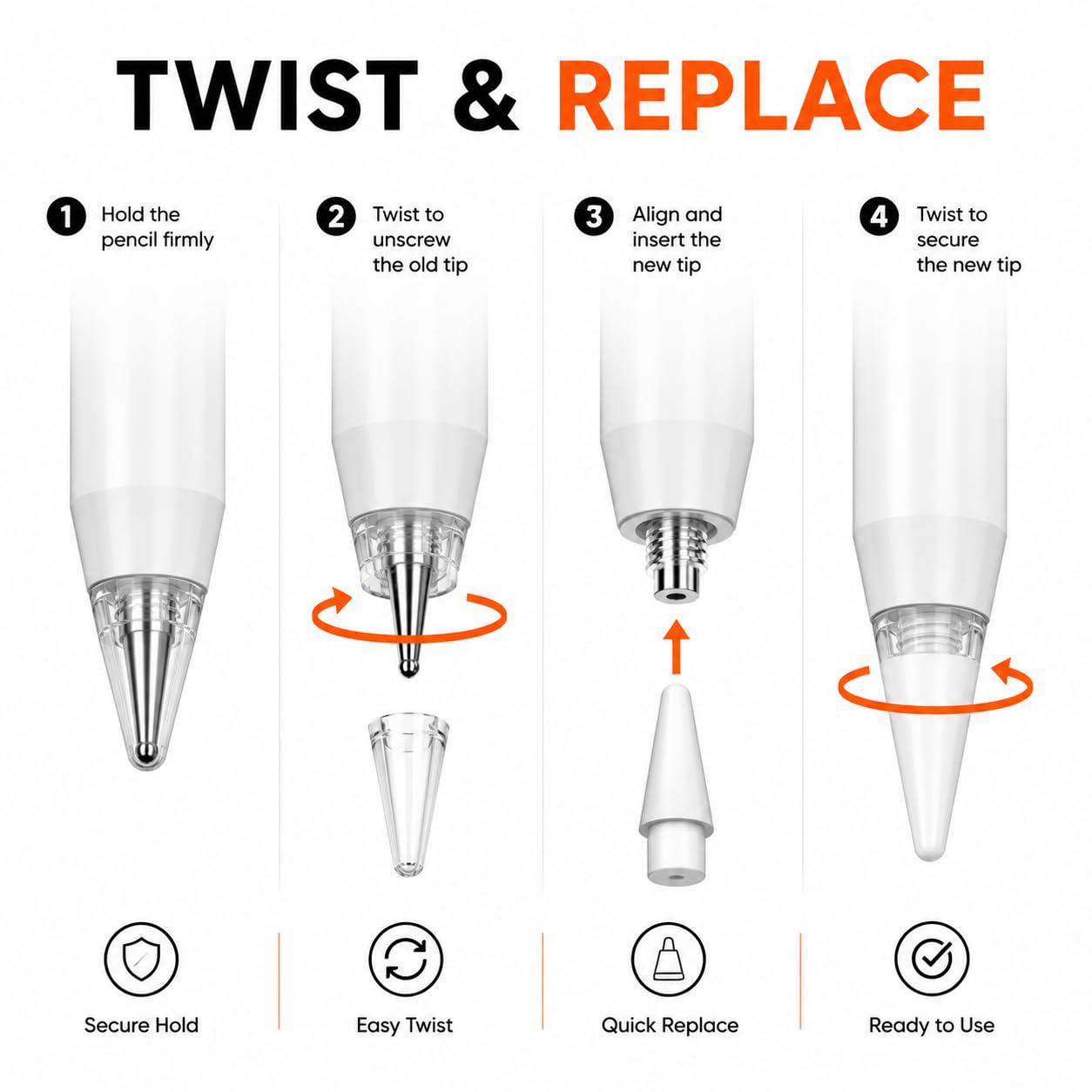 TWIST & REPLACE

1 Hold the pencil firmly

2 Twist to unscrew the old tip

3 Align and insert the new tip

4 Twist to secure the new tip

Secure Hold

Easy Twist

Quick Replace

Ready to Use