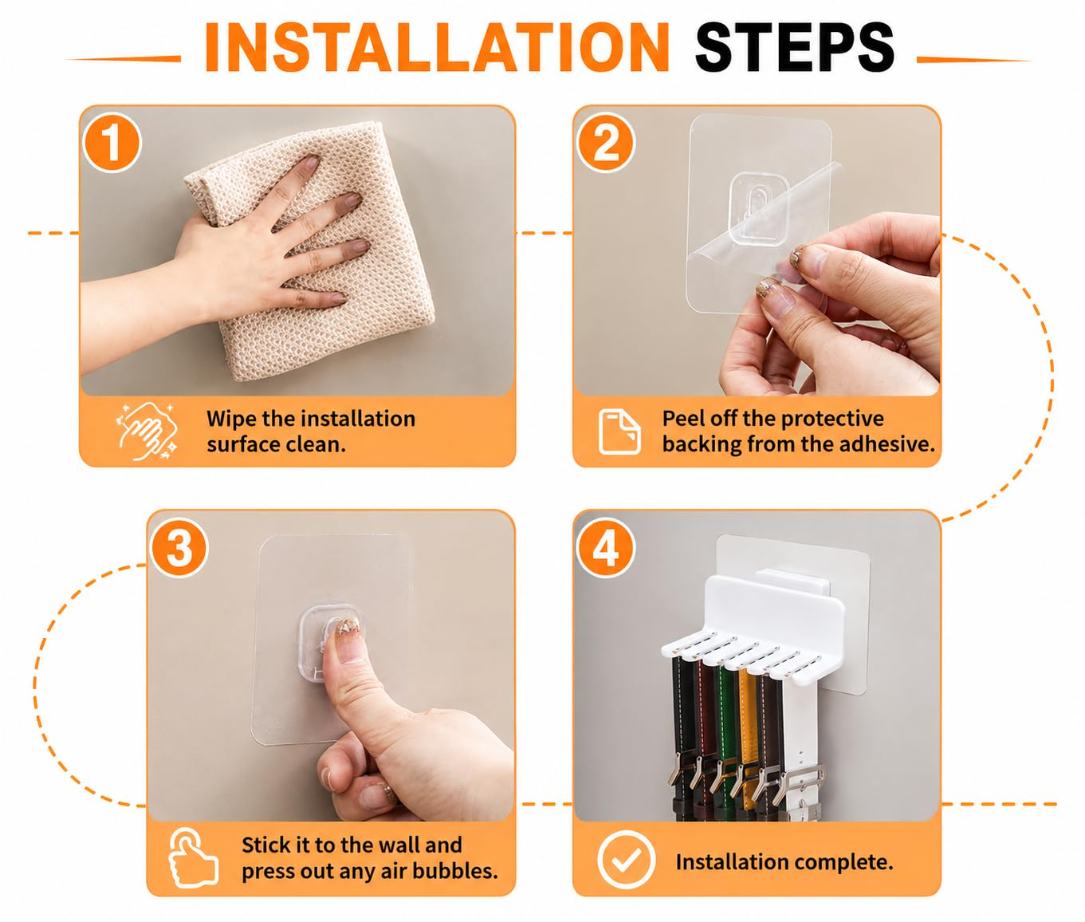 INSTALLATION STEPS

1

Wipe the installation surface clean.

2

Peel off the protective backing from the adhesive.

3

Stick it to the wall and press out any air bubbles.

4

Installation complete.