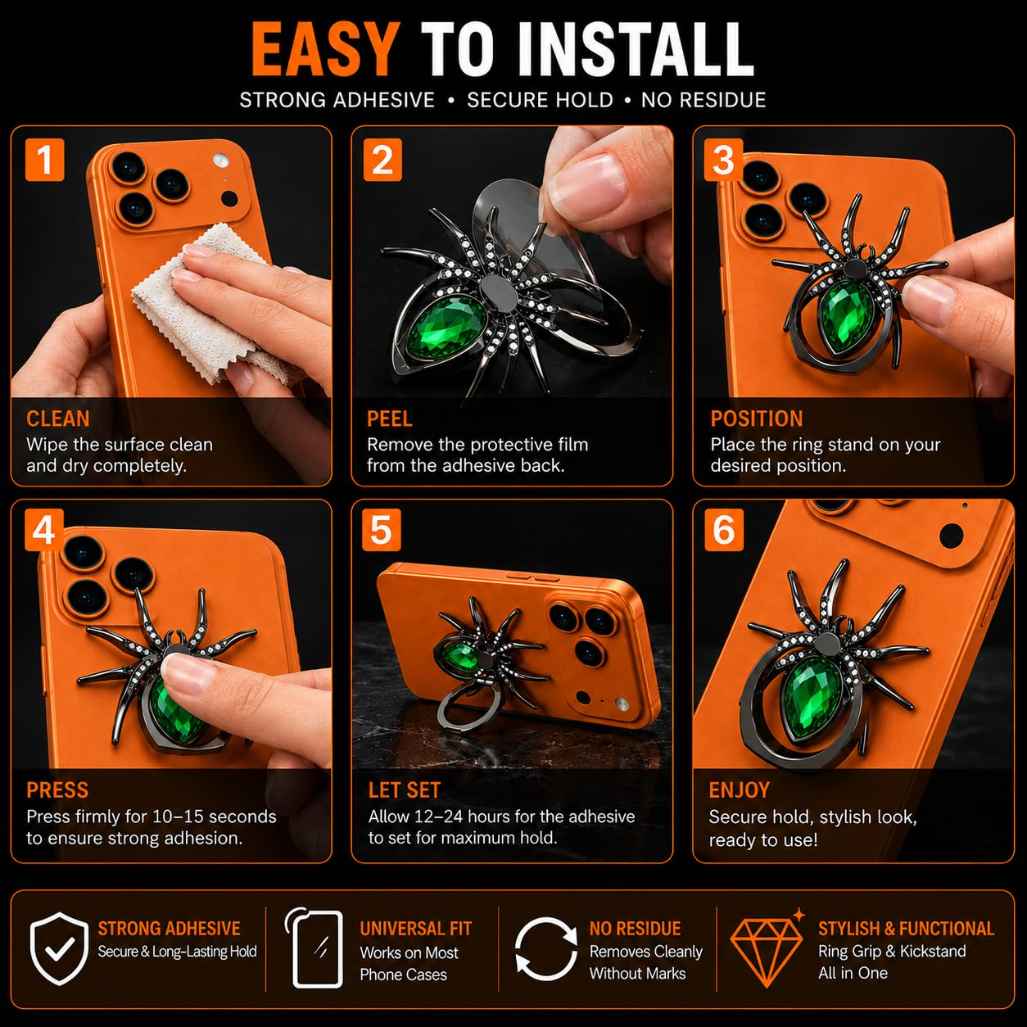 EASY TO INSTALL

STRONG ADHESIVE • SECURE HOLD • NO RESIDUE

1

CLEAN
Wipe the surface clean and dry completely.

2

PEEL
Remove the protective film from the adhesive back.

3

POSITION
Place the ring stand on your desired position.

4

PRESS
Press firmly for 10–15 seconds to ensure strong adhesion.

5

LET SET
Allow 12–24 hours for the adhesive to set for maximum hold.

6

ENJOY
Secure hold, stylish look, ready to use!

STRONG ADHESIVE
Secure & Long-Lasting Hold

UNIVERSAL FIT
Works on Most Phone Cases

NO RESIDUE
Removes Cleanly Without Marks

STYLISH & FUNCTIONAL
Ring Grip & Kickstand All in One